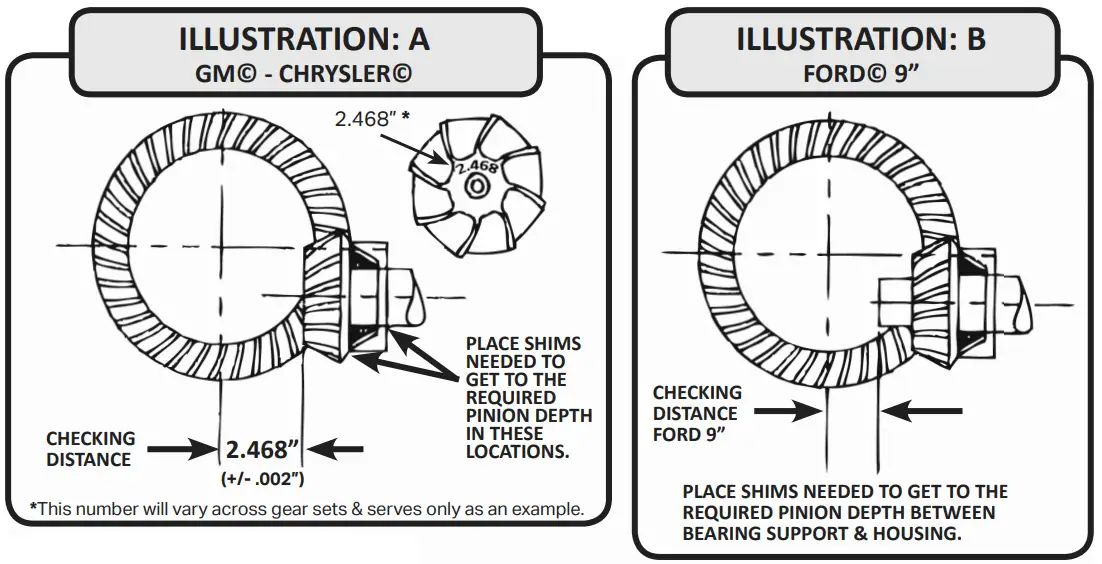 ILLUSTRATION: A
GM© - CHRYSLER©

2.468" *

2.468

PLACE SHIMS NEEDED TO GET TO THE REQUIRED PINION DEPTH IN THESE LOCATIONS.

CHECKING DISTANCE

2.468"
(+/- .002")

*This number will vary across gear sets & serves only as an example.

ILLUSTRATION: B
FORD© 9"

CHECKING DISTANCE FORD 9"

PLACE SHIMS NEEDED TO GET TO THE REQUIRED PINION DEPTH BETWEEN BEARING SUPPORT & HOUSING.