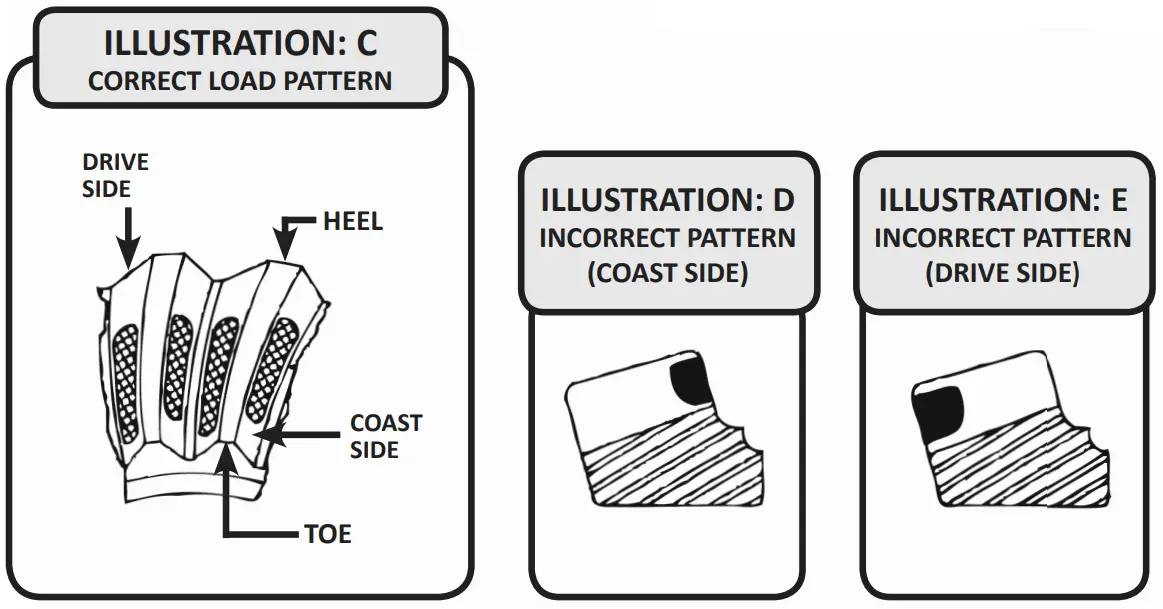 ILLUSTRATION: C
CORRECT LOAD PATTERN

DRIVE SIDE

HEEL

COAST SIDE

TOE

ILLUSTRATION: D
INCORRECT PATTERN
(COAST SIDE)

ILLUSTRATION: E
INCORRECT PATTERN
(DRIVE SIDE)