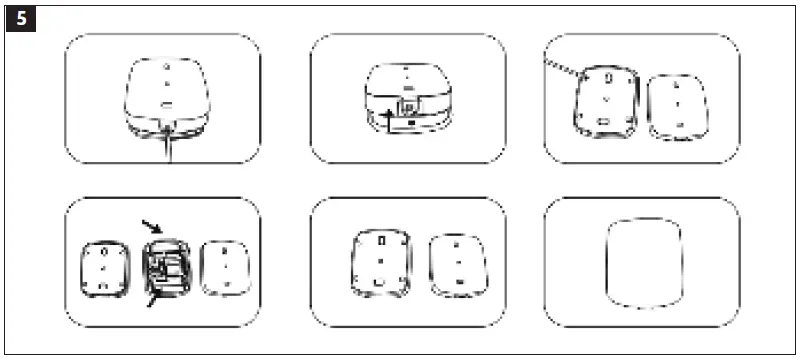 5