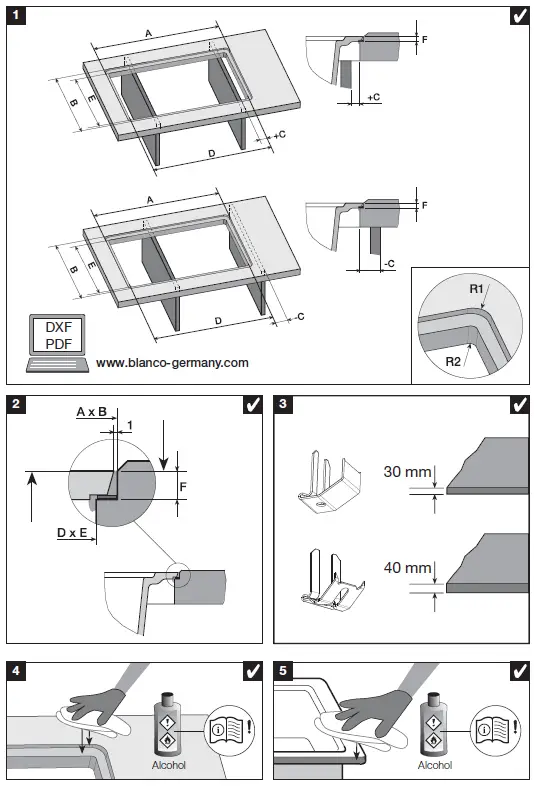 1

A

B

E

D

+C

F

+C

A

B

E

D

-C

F

-C

R1

R2

DXF
PDF

www.blanco-germany.com

2

A x B

1

F

D x E

3

30 mm

40 mm

4

Alcohol

5

Alcohol