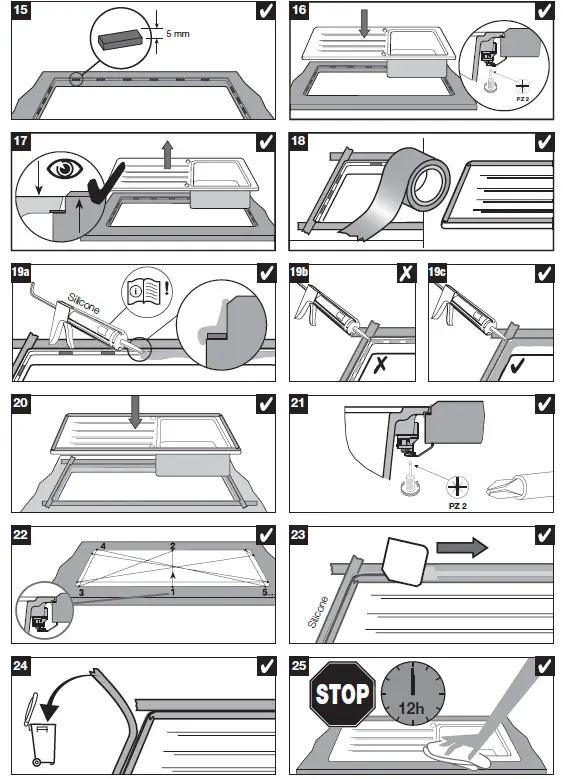 15
5 mm

16
PZ 2

17

18

19a
Silicone

19b

19c

20

21
PZ 2

22
4
2
3
1
5...

23
Silicone

24

25
STOP
12h