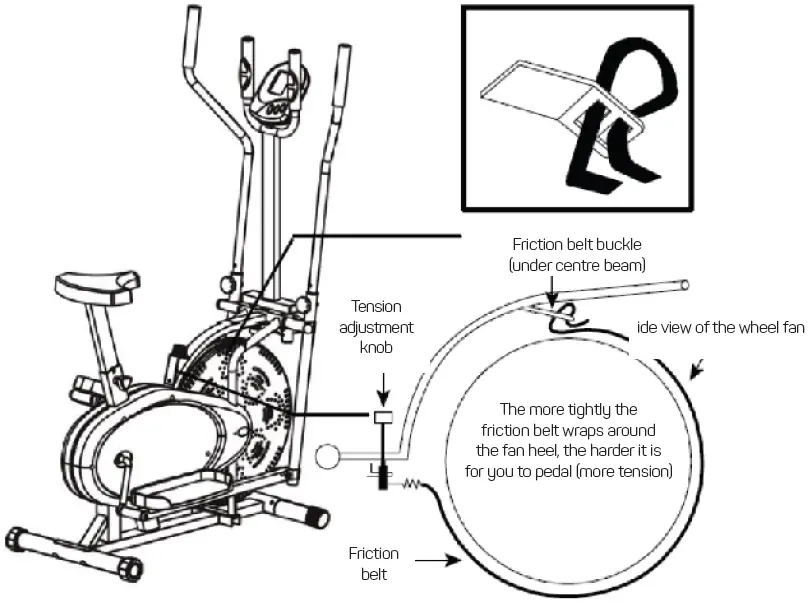 Friction belt buckle (under centre beam)

Tension adjustment knob

ide view of the wheel fan

The more tightly the friction belt wraps around the fan heel, the harder it is for you to pedal (more tension)

Friction belt