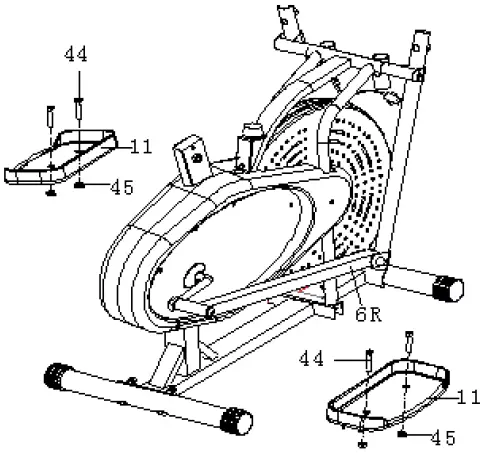 44
11
45
6R
44
11
45