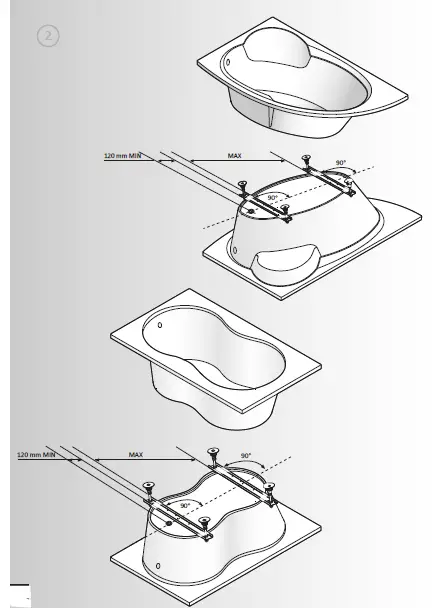 2

120 mm MIN
MAX
90°
90°

120 mm MIN
MAX
90°
90°