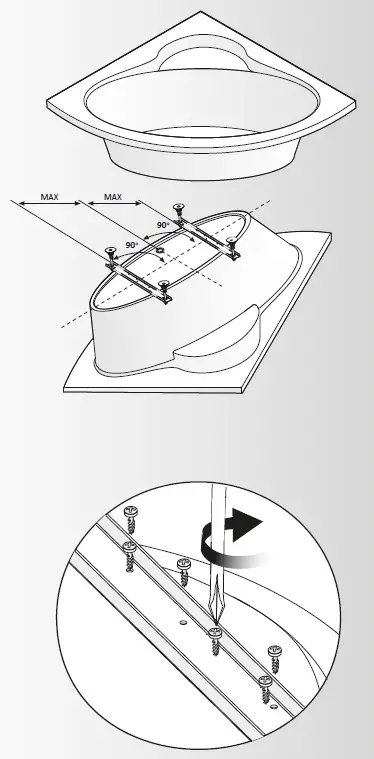 MAX
MAX
90°
90°