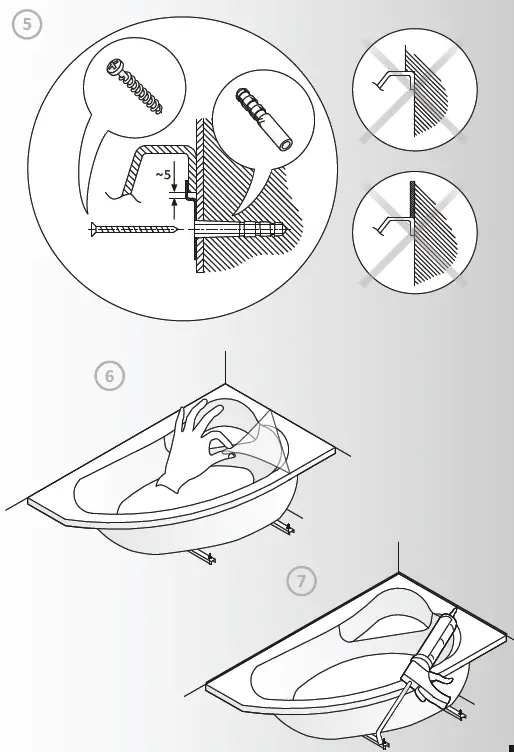 5

~5

6

7