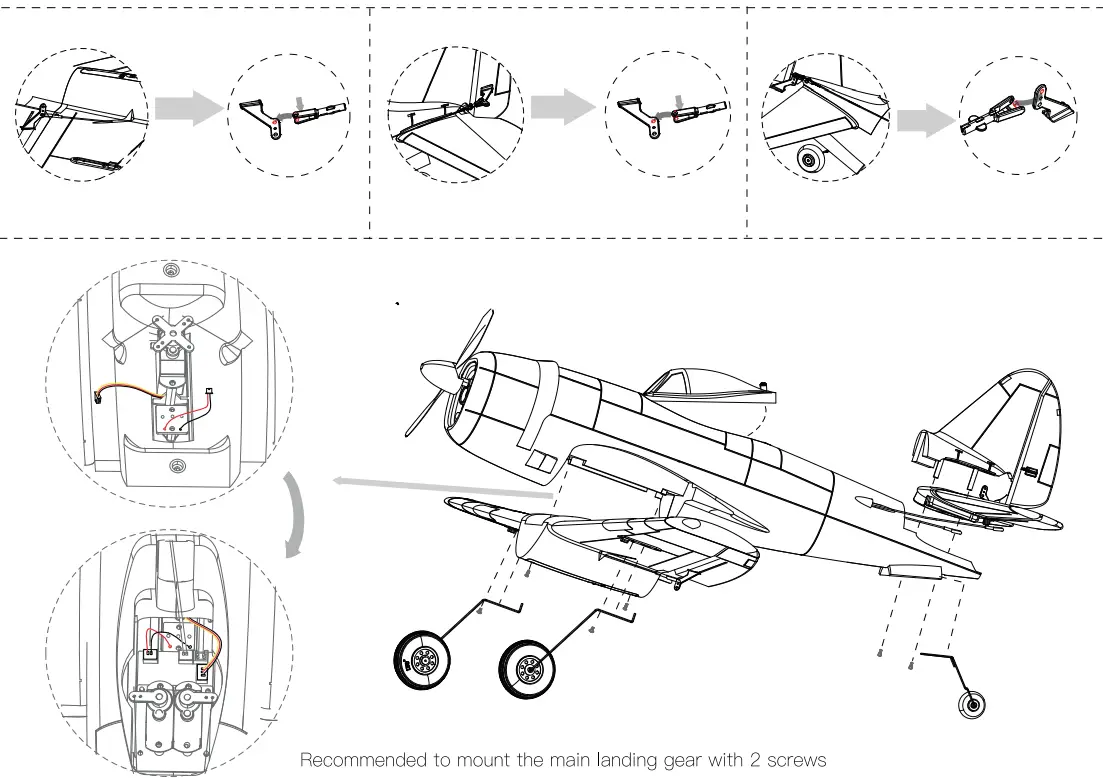 Recommended to mount the main landing gear with 2 screws