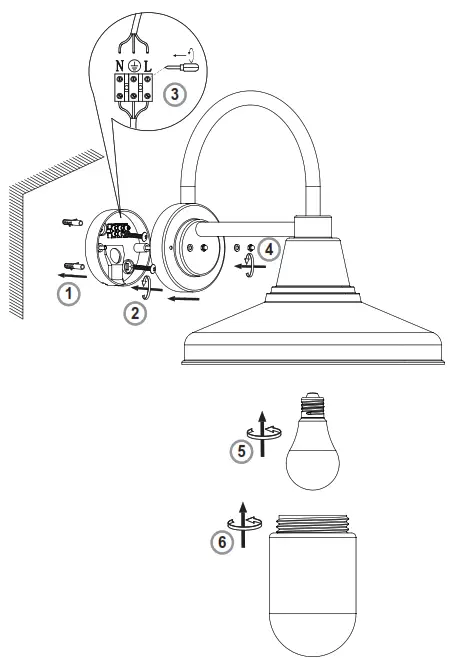 N
L
3
4
1
2
5
6