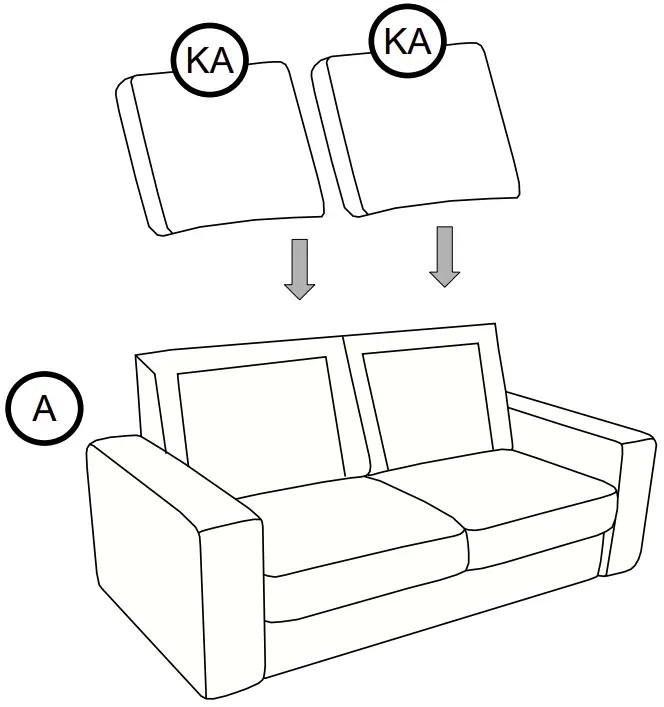 KA
KA
A