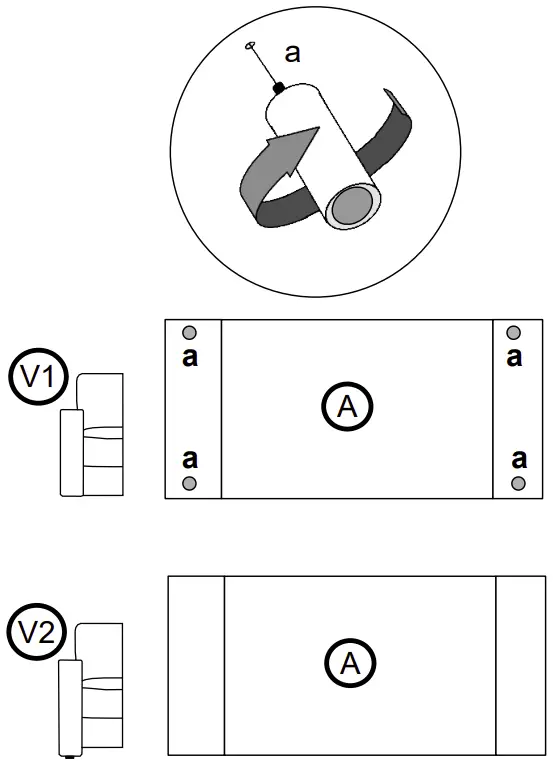 a

V1

a a

A

a a

V2

A