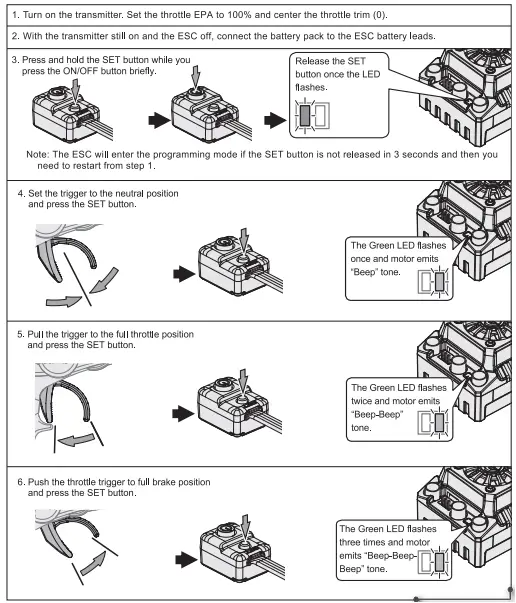 1. Turn on the transmitter. Set the throttle EPA to 100% and center the throttle trim (0).

2. With the transmitter still on and the ESC off, connect the battery pack to the ESC battery leads.

3. Press and hold the SET button while you press the ON/OFF button briefly.

Release the SET button once the LED flashes.

Note: The ESC will enter the programming mode if the SET button is not released in 3 seconds and then you need to restart from step 1.

4. Set the trigger to the neutral position and press the SET button.

The Green LED flashes once and motor emits "Beep" tone.

5. Pull the trigger to the full throttle position and press the SET button.

The Green LED flashes twice and motor emits "Beep-Beep" tone.

6. Push the throttle trigger to full brake position and press the SET button.

The Green LED flashes three times and motor emits "Beep-Beep-Beep" tone.