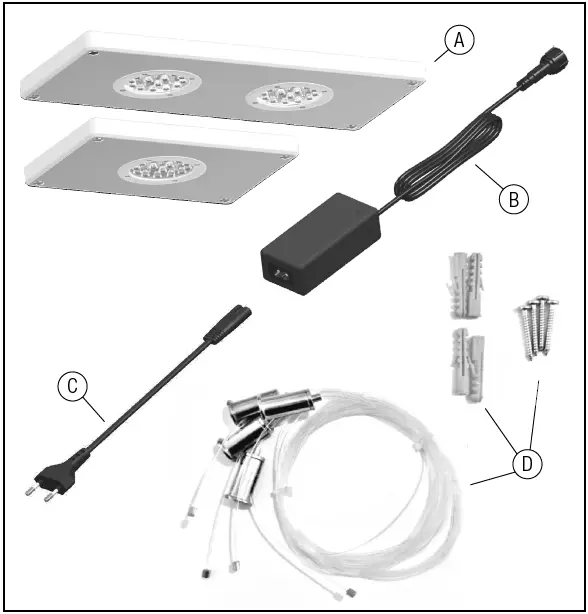 A
B
C
D