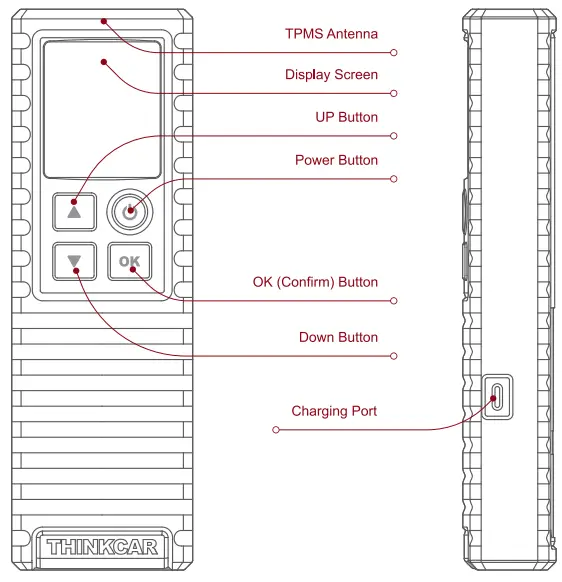 TPMS Antenna

Display Screen

UP Button

Power Button

OK

OK (Confirm) Button

Down Button

Charging Port

THINKCAR