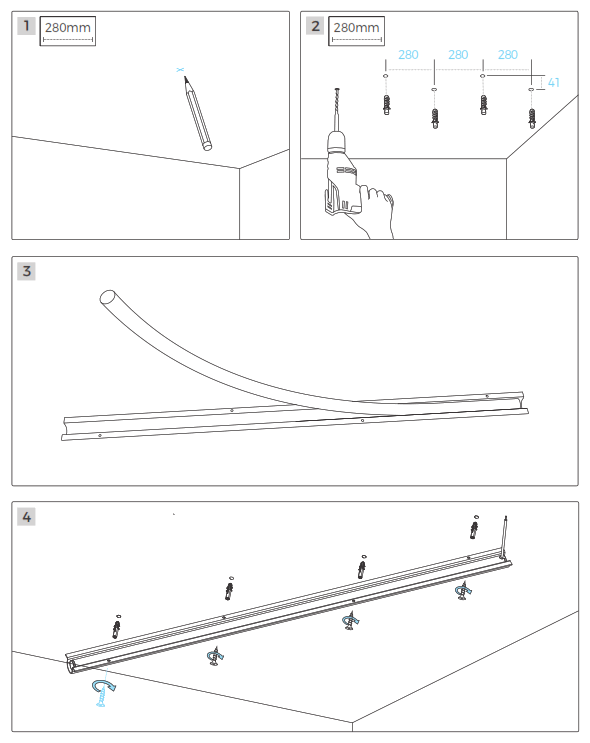 1
280mm

2
280mm
280
280
280
41

3

4