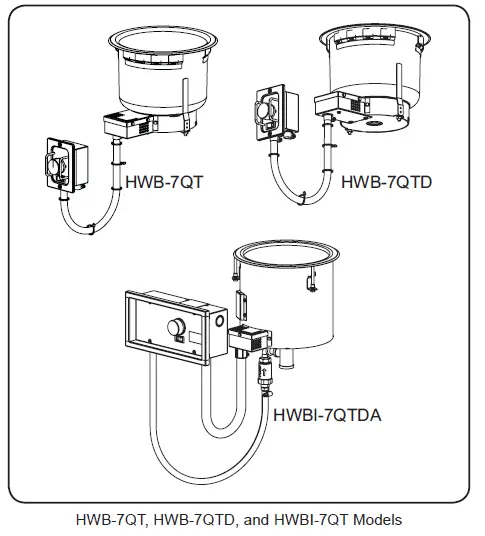 HWB-7QT

HWB-7QTD

HWBI-7QTDA

HWB-7QT, HWB-7QTD, and HWBI-7QT Models