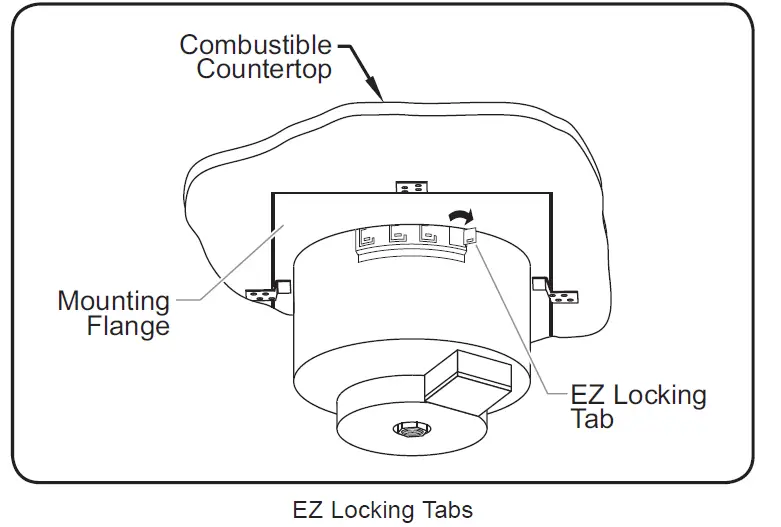 Combustible Countertop

Mounting Flange

EZ Locking Tab

EZ Locking Tabs