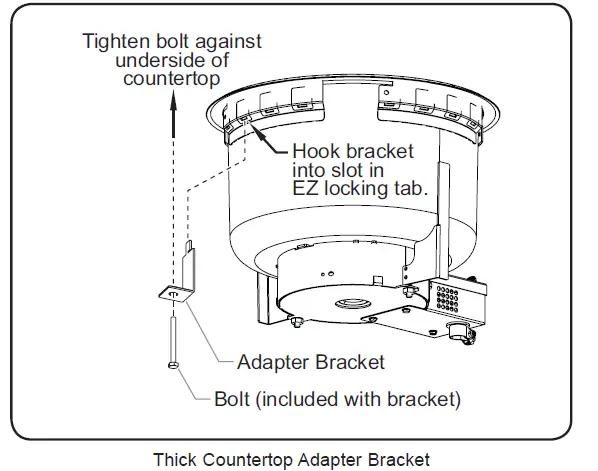 Tighten bolt against underside of countertop

Hook bracket into slot in EZ locking tab.

Adapter Bracket

Bolt (included with bracket)

Thick Countertop Adapter Bracket