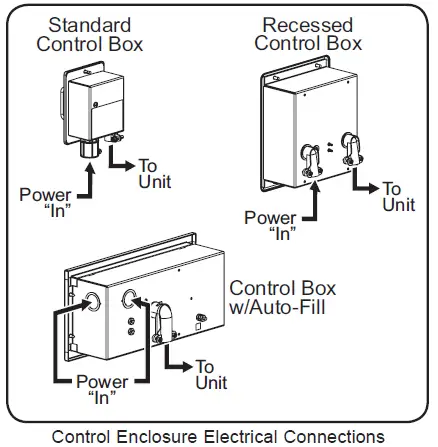 Standard Control Box

To Unit

Power "In"

Recessed Control Box

To Unit

Power "In"

Control Box w/Auto-Fill

To Unit

Power "In"

Control Enclosure Electrical Connections