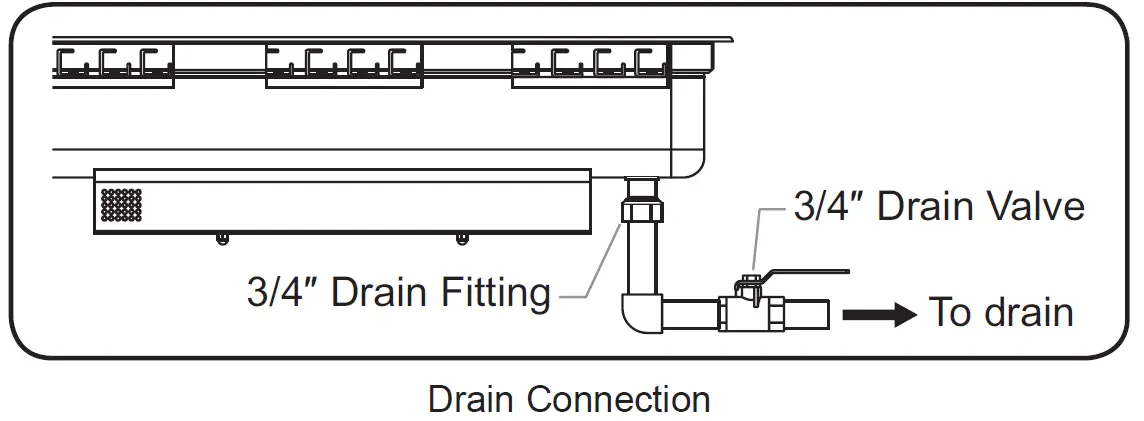 3/4″ Drain Valve

3/4″ Drain Fitting

To drain

Drain Connection