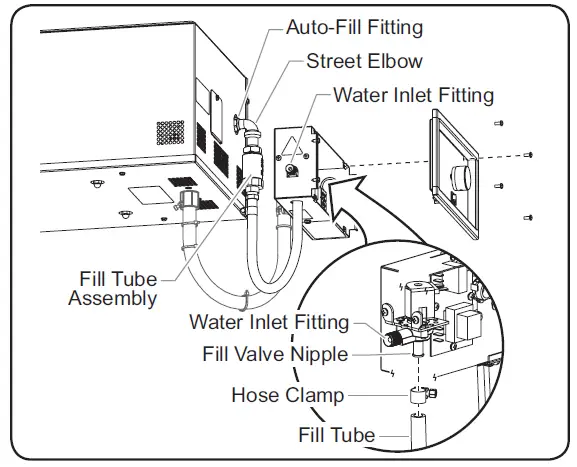 Auto-Fill Fitting
Street Elbow
Water Inlet Fitting
Fill Tube Assembly
Water Inlet Fitting
Fill Valve Nipple
Hose Clamp
Fill Tube