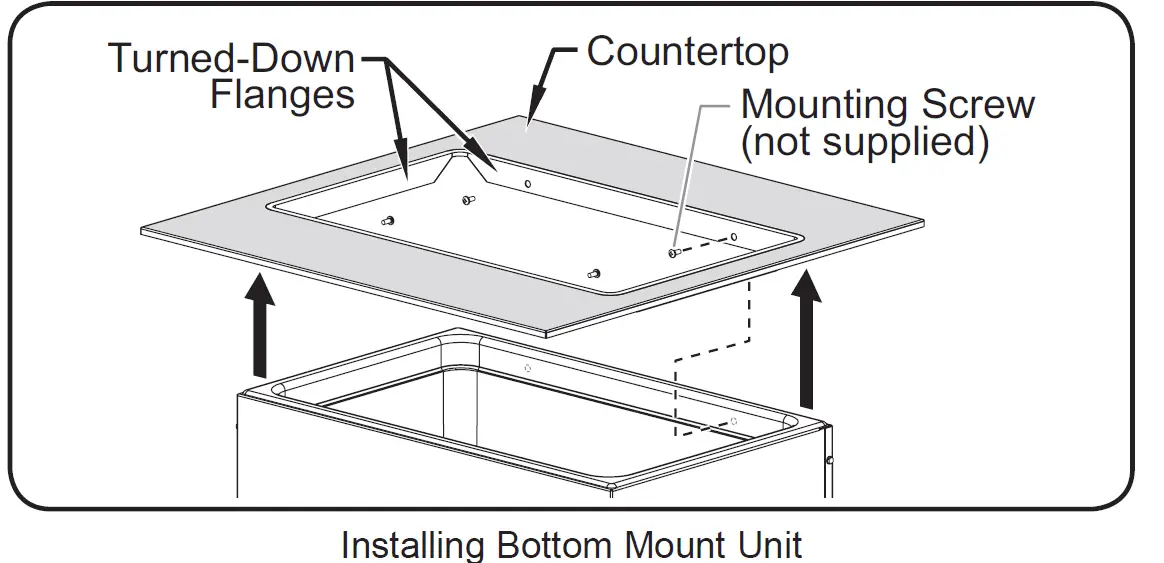 Turned-Down Flanges

Countertop

Mounting Screw (not supplied)

Installing Bottom Mount Unit