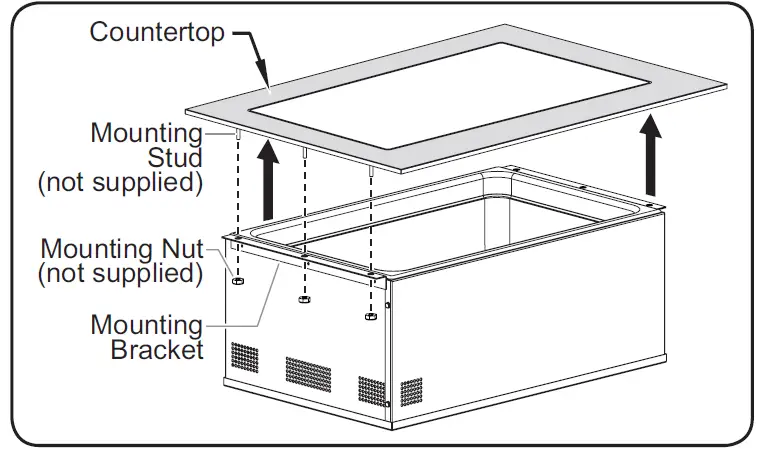 Countertop

Mounting Stud (not supplied)

Mounting Nut (not supplied)

Mounting Bracket