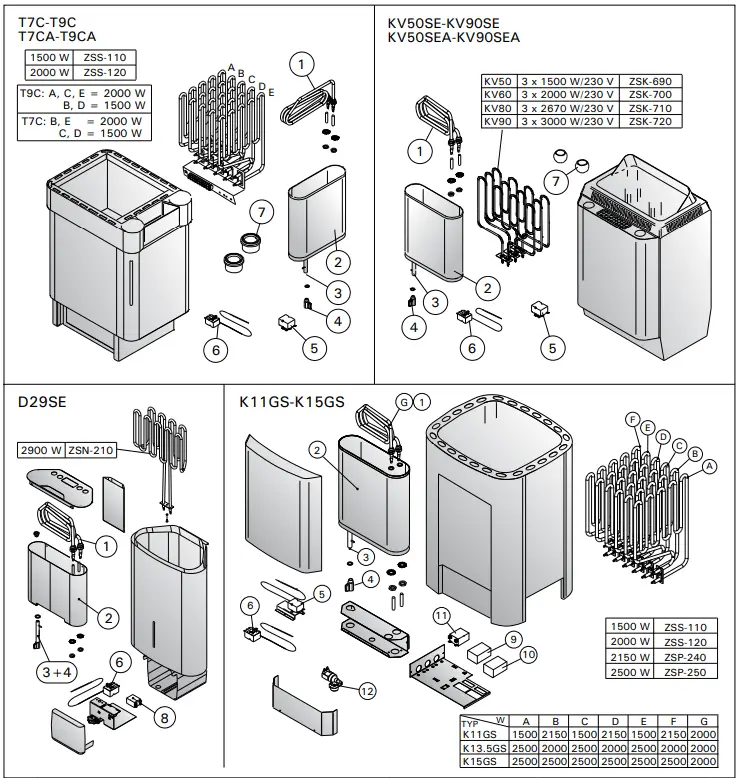 T7C-T9C
T7CA-T9CA

| 1500 W | ZSS-110 |
|---|---|
| 2000 W | ZSS-120 |

T9C: A, C, E = 2000 W
B, D = 1500 W
T7C: B, E = 2000 W
C, D = 1500 W

A B C D E

1 7 2 3 4 6 5

KV50SE-KV90SE
KV50SEA-KV90SEA

| KV50 | 3 x 1500 W/230 V | ZSK-690 |
|---|---|---|
| KV60 | 3 x 2000 W/230 V | ZSK-700 |
| KV80 | 3 x 2670 W/230 V | ZSK-710 |
| KV90 | 3 x 3000 W/230 V | ZSK-720 |

1 7 2 3 4 6 5

D29SE

| 2900 W | ZSN-210 |
|---|---|

1 2 3+4 6 8

K11GS-K15GS

G 1 2 3 4 5 6 11 9 10 12 F E D C B A

| 1500 W | ZSS-110 |
|---|---|
| 2000 W | ZSS-120 |
| 2150 W | ZSP-240 |
| 2500 W | ZSP-250 |

| TYP W | A | B | C | D | E | F | G |
|---|---|---|---|---|---|---|---|
| K11GS | 1500 | 2150 | 1500 | 2150 | 1500 | 2150 | 2000 |
| K13.5GS | 2500 | 2000 | 2500 | 2000 | 2500 | 2000 | 2000 |
| K15GS | 2500 | 2500 | 2500 | 2500 | 2500 | 2500 | 2000 |