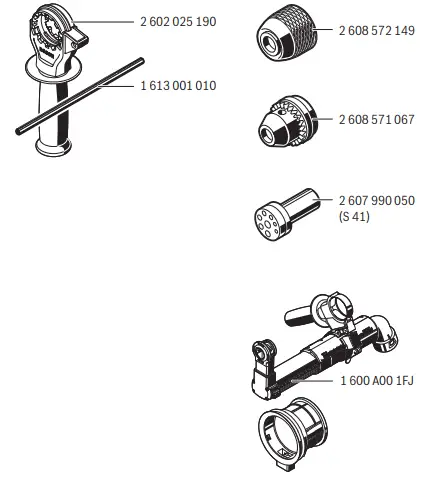 2 602 025 190

1 613 001 010

2 608 572 149

2 608 571 067

2 607 990 050
(S 41)

1 600 A00 1FJ