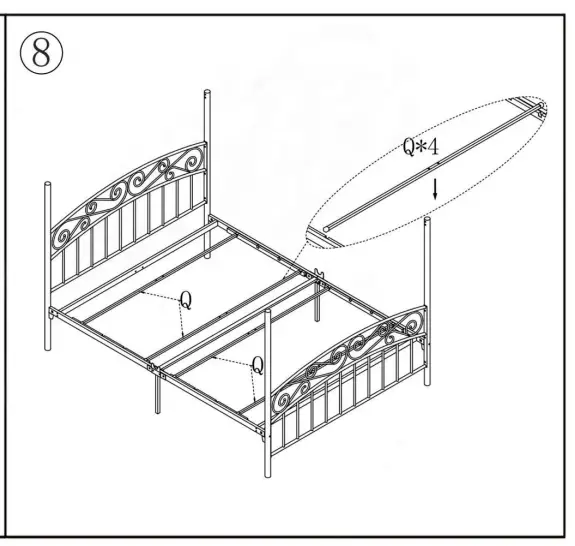 ⑧

Q*4

Q

Q