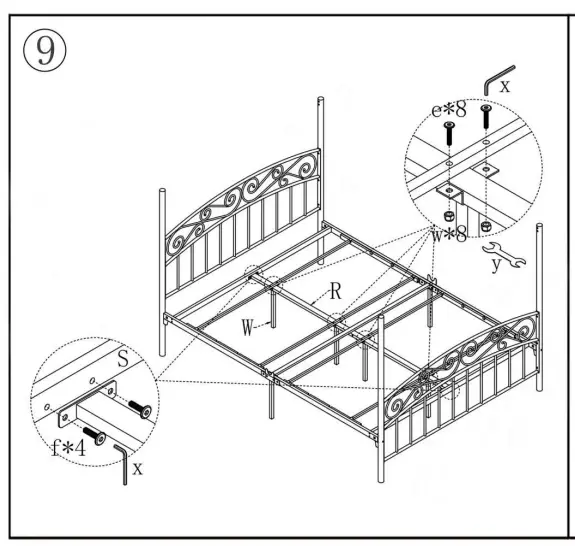 ⑨

x

e*8

w*8

y

R

W

S

f*4

x