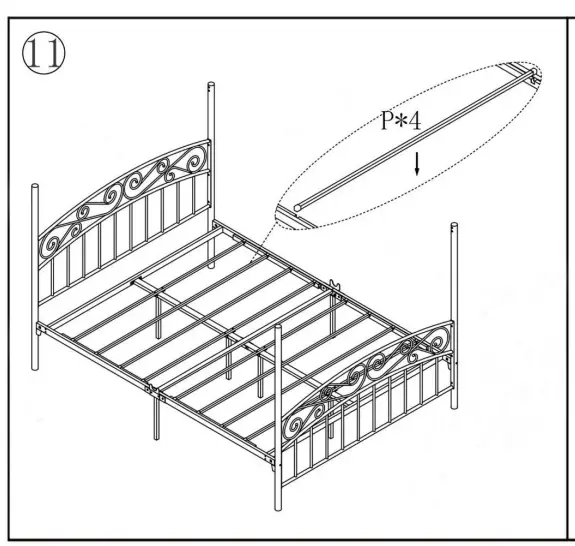 ⑪

P*4