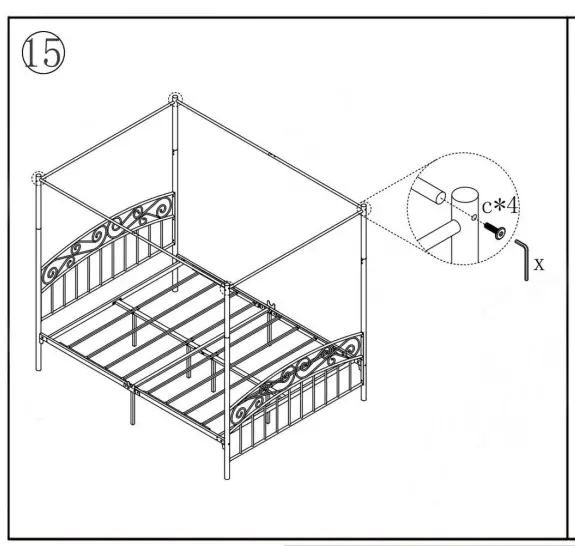 15

c*4

x