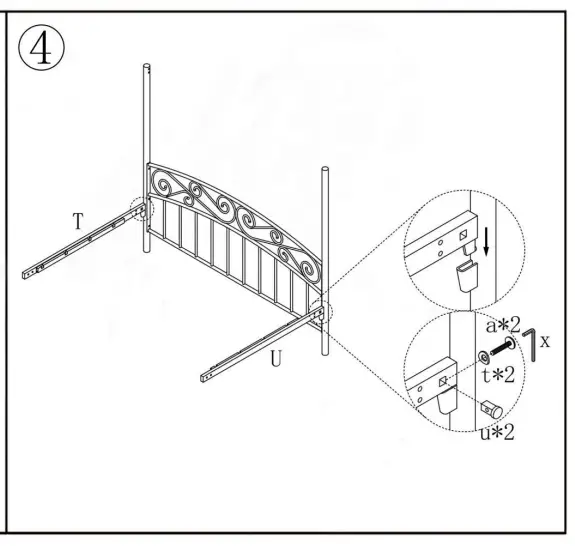 ④

T

U

a*2

x

t*2

u*2