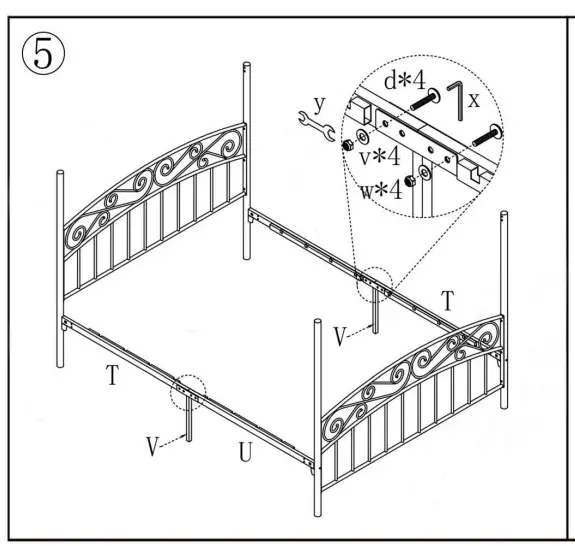 ⑤

y

d*4

x

v*4

w*4

T

V

T

V

U