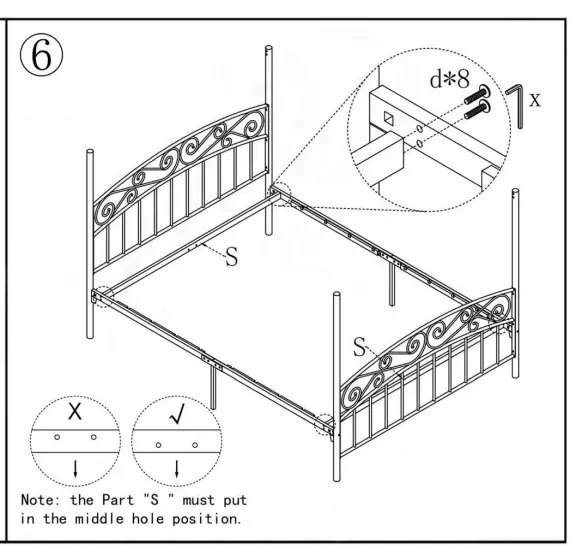 ⑥

d*8

x

S

S

X

√

Note: the Part "S " must put in the middle hole position.