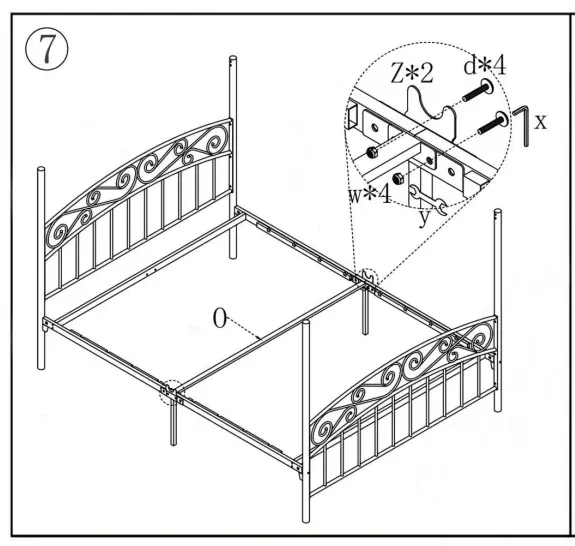 ⑦
Z*2
d*4
x
w*4
y
O