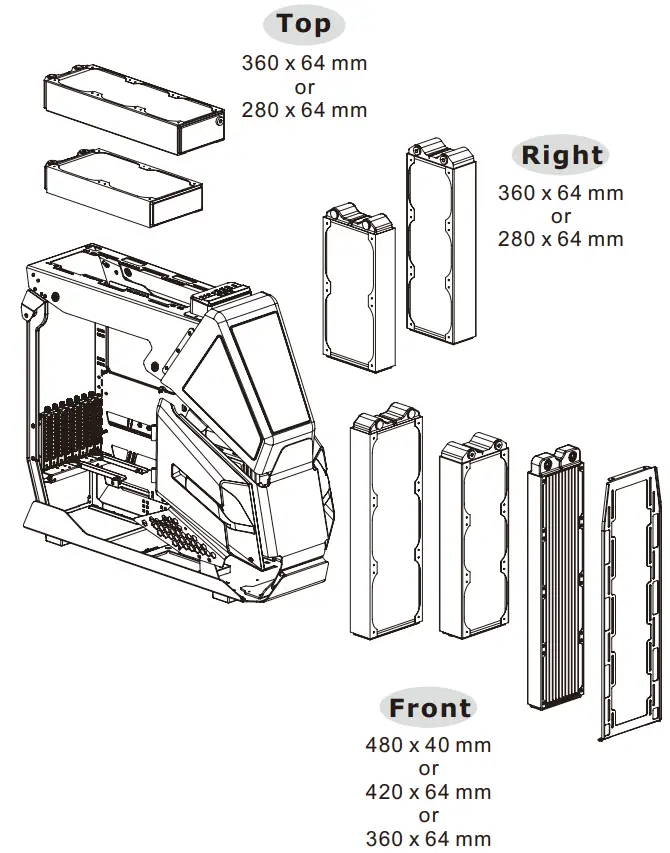 Top
360 x 64 mm
or
280 x 64 mm

Right
360 x 64 mm
or
280 x 64 mm

Front
480 x 40 mm
or
420 x 64 mm
or
360 x 64 mm