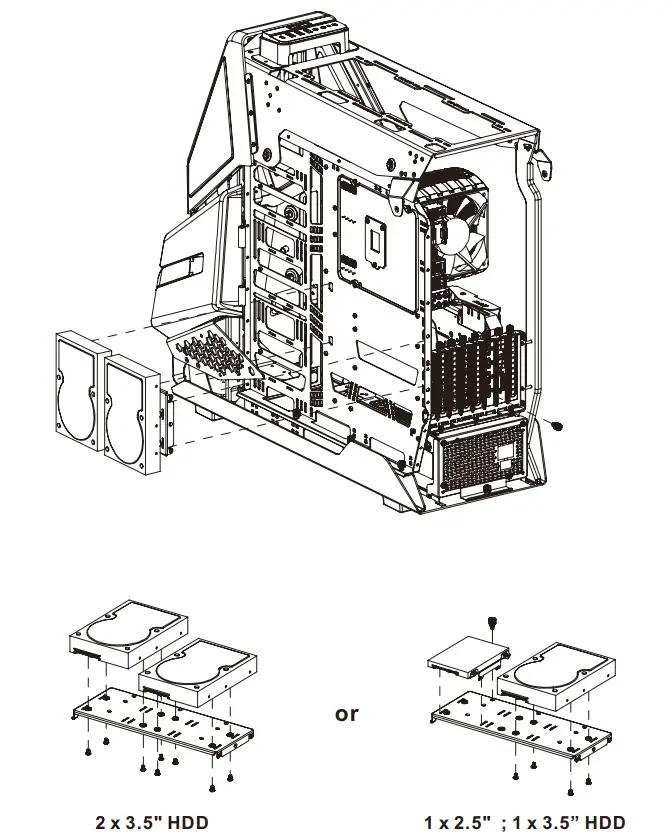 or

2 x 3.5" HDD

1 x 2.5" ; 1 x 3.5” HDD