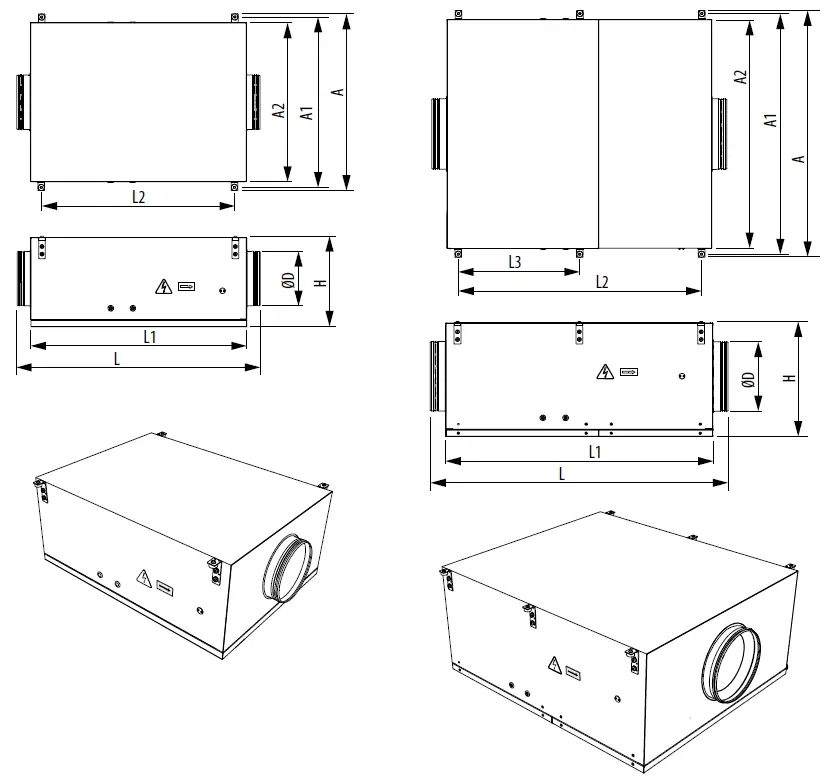 A2
A1
A
L2
ØD
H
L1
L
A2
A1
A
L3
L2
ØD
H
L1
L