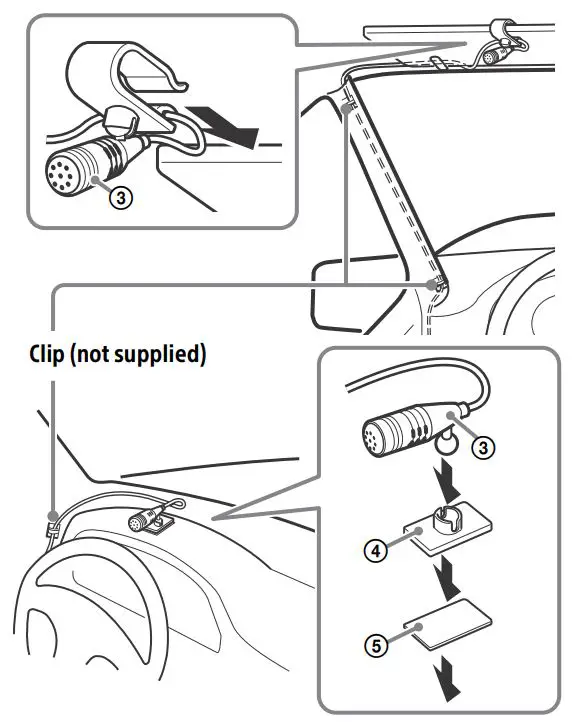 ③

Clip (not supplied)

③

④

⑤