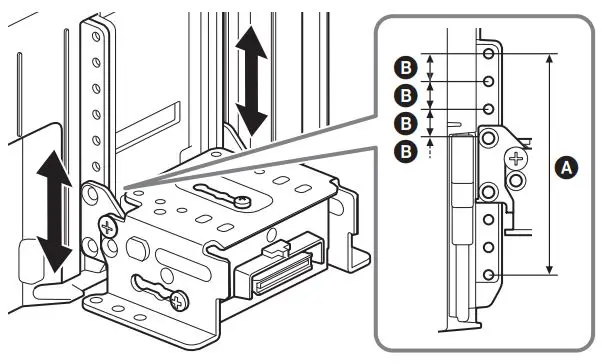 B
B
B
B
A