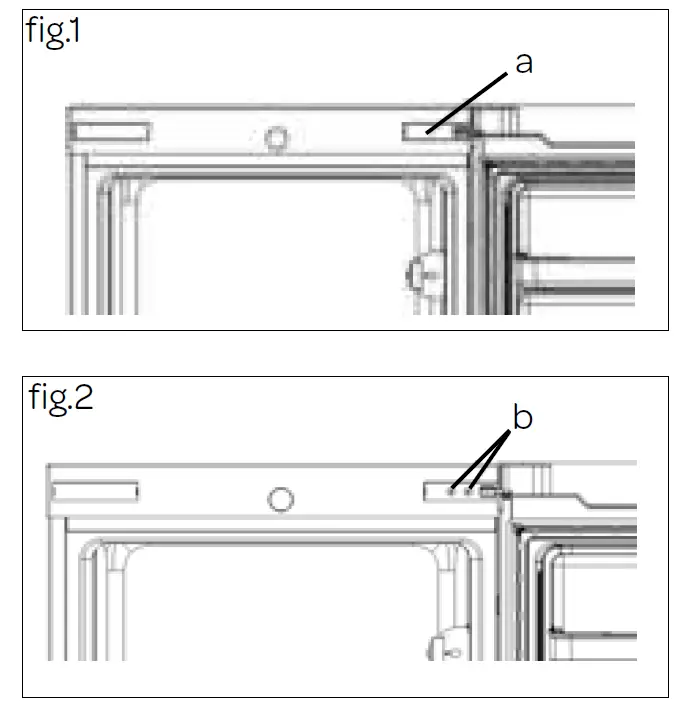 fig.1

a

fig.2

b