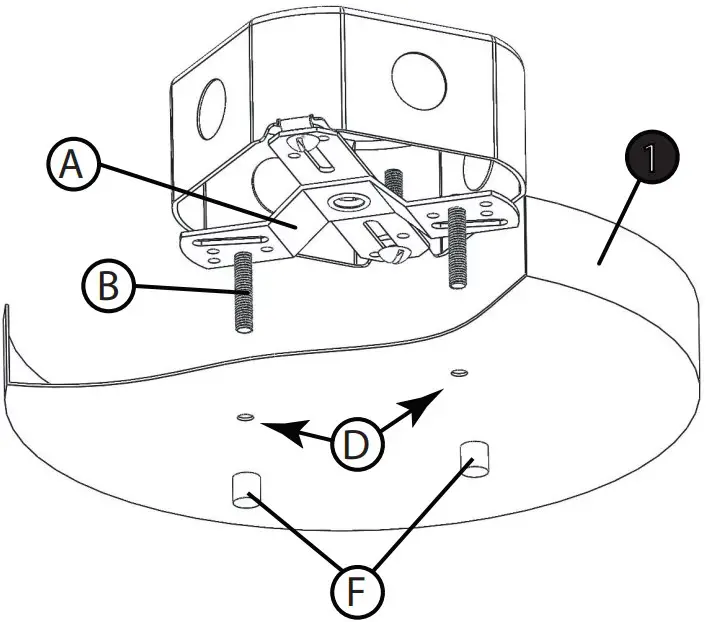 A
1
B
D
F