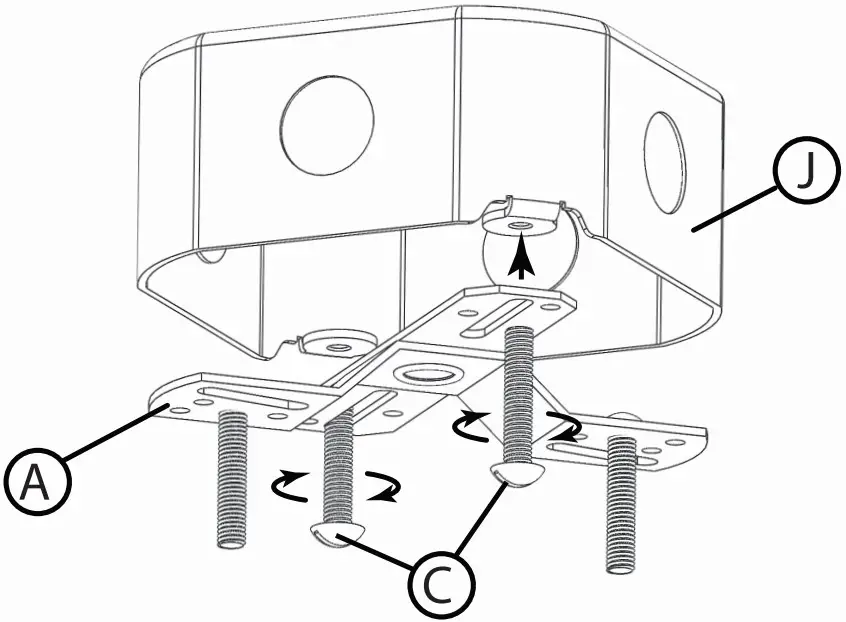 J
A
C