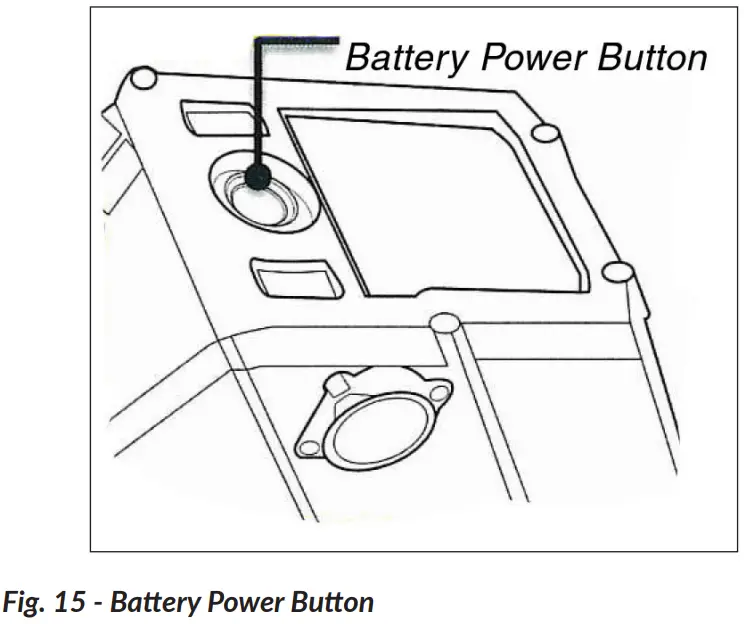 Battery Power Button

Fig. 15 - Battery Power Button