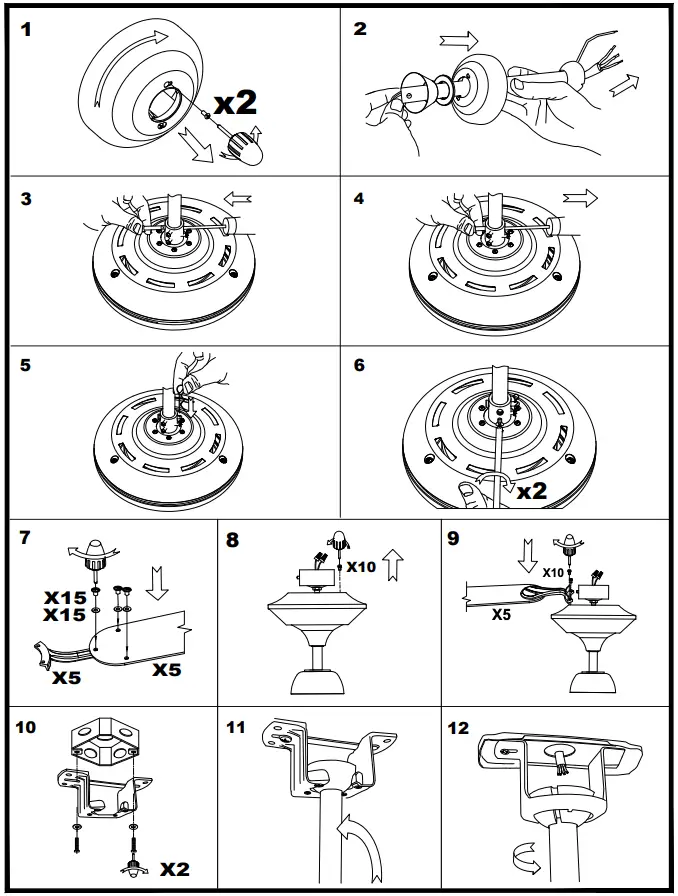 1

x2

2

3

4

5

6

x2

7

X15
X15

X5

X5

8

X10

9

X10

X5

10

X2

11

12