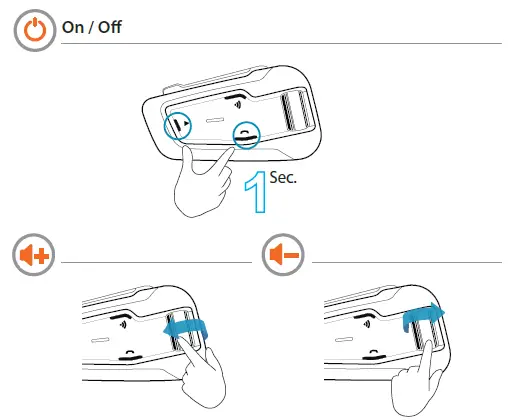 On / Off

1 Sec.