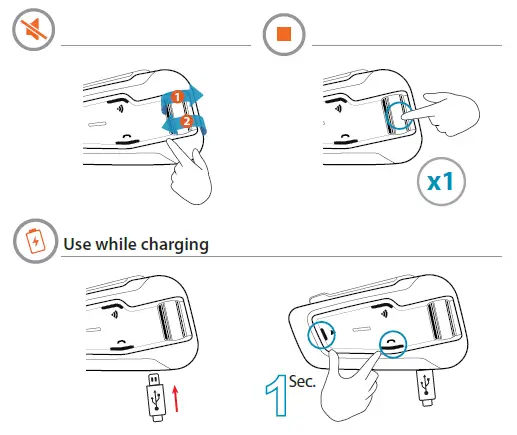 1
2

x1

Use while charging

1 Sec.