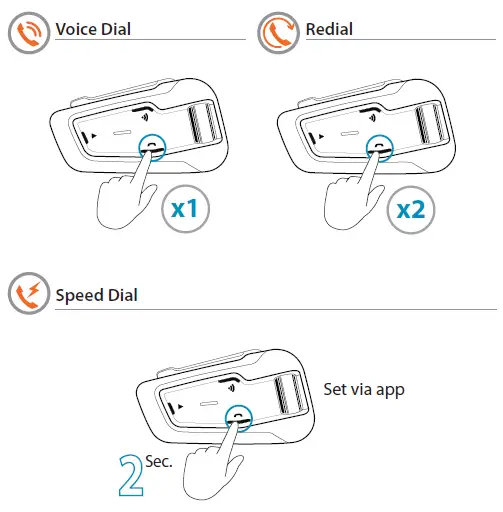 Voice Dial

x1

Redial

x2

Speed Dial

Set via app

2 Sec.