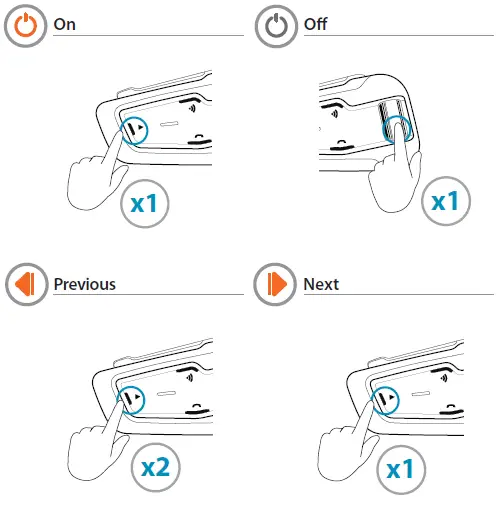 On

x1

Off

x1

Previous

x2

Next

x1